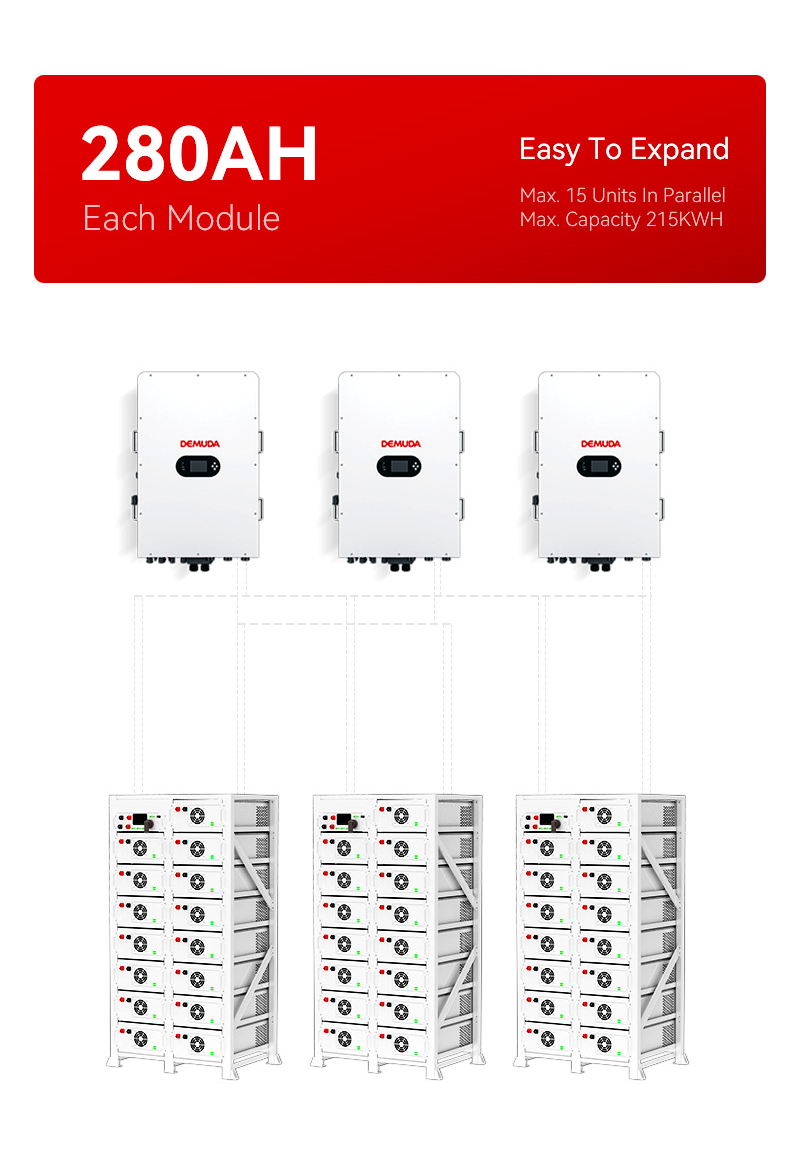 280AH
Each Module

Easy To Expand
Max. 15 Units In Parallel
Max. Capacity 215KWH

DEMUDA

DEMUDA

DEMUDA